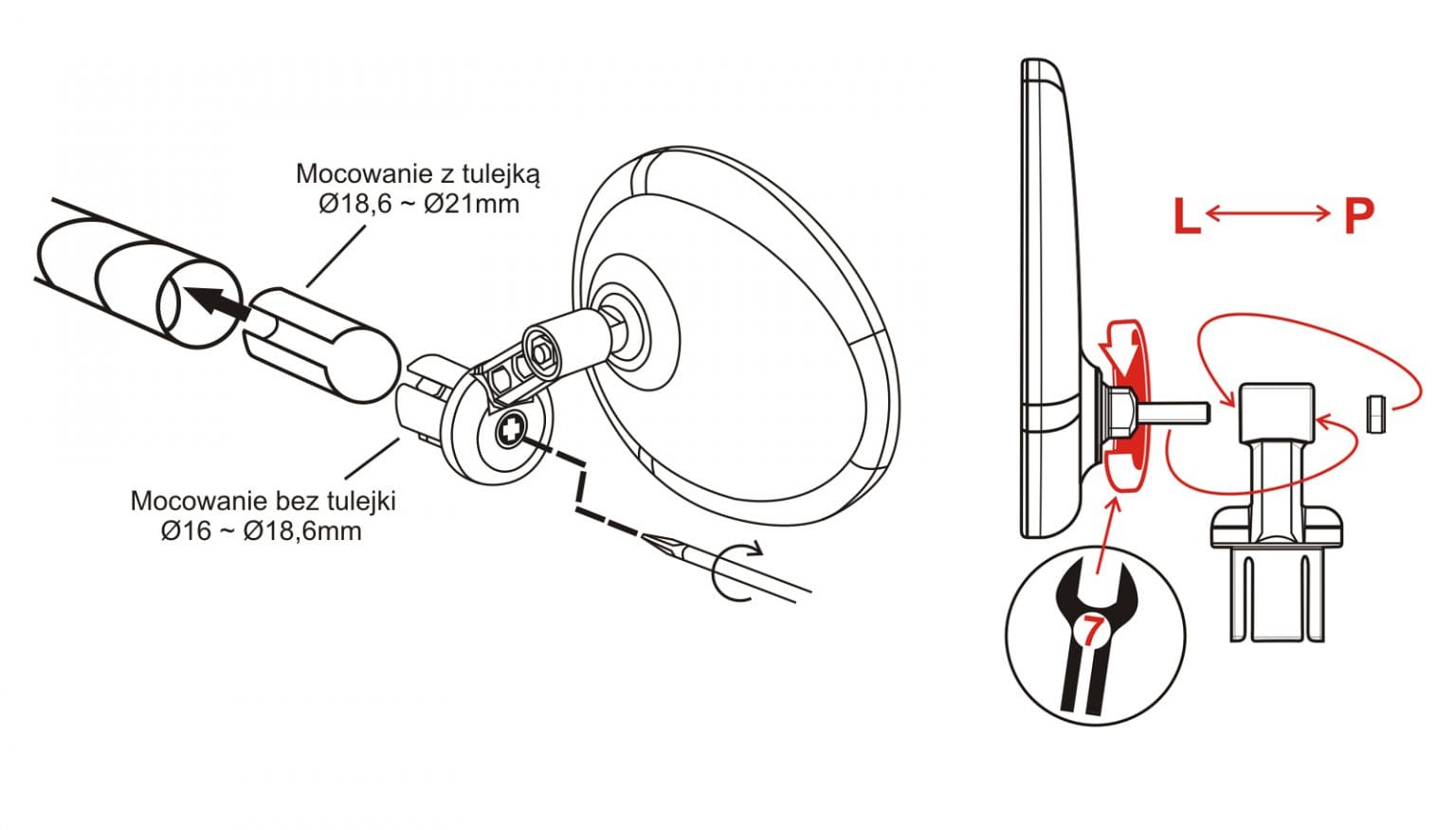 Mocowanie z tulejką
Ø18,6 ~ Ø21mm

Mocowanie bez tulejki
Ø16 ~ Ø18,6mm

L ⟷ P

7