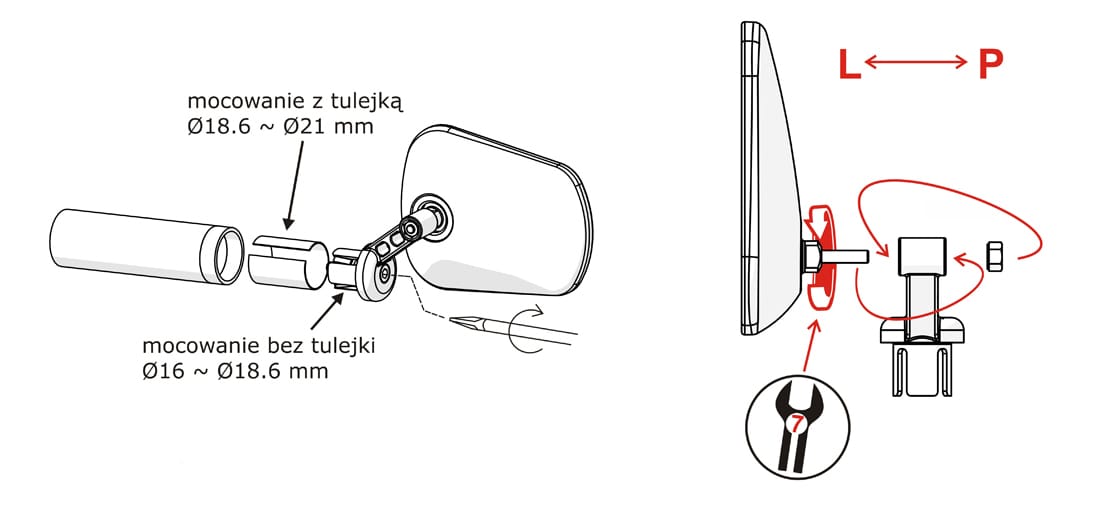 mocowanie z tulejką
Ø18.6 ~ Ø21 mm

mocowanie bez tulejki
Ø16 ~ Ø18.6 mm

L ⟷ P

7